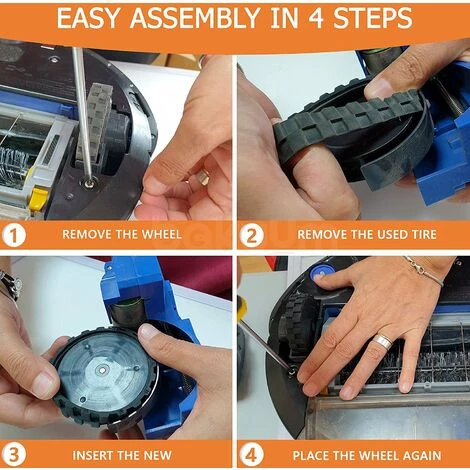 EASY ASSEMBLY IN 4 STEPS

1 REMOVE THE WHEEL

2 REMOVE THE USED TIRE

3 INSERT THE NEW

4 PLACE THE WHEEL AGAIN