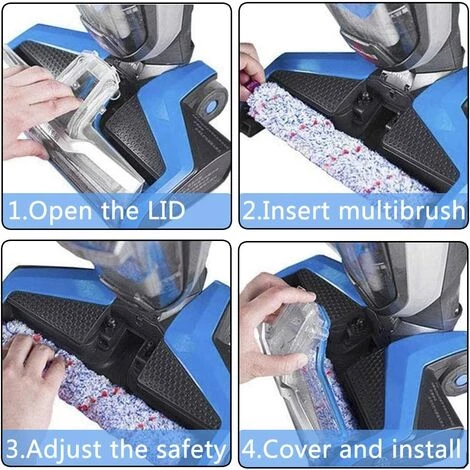 1.Open the LID

2.Insert multibrush

3.Adjust the safety

4.Cover and install