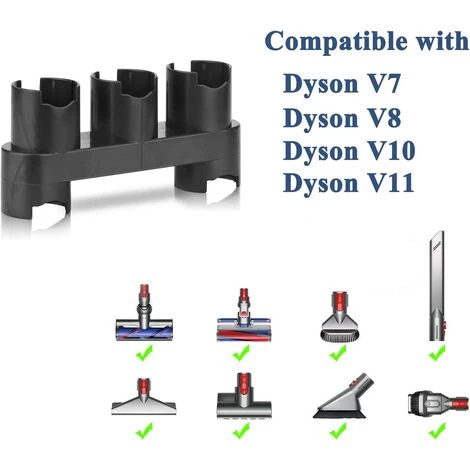 Compatible with
Dyson V7
Dyson V8
Dyson V10
Dyson V11