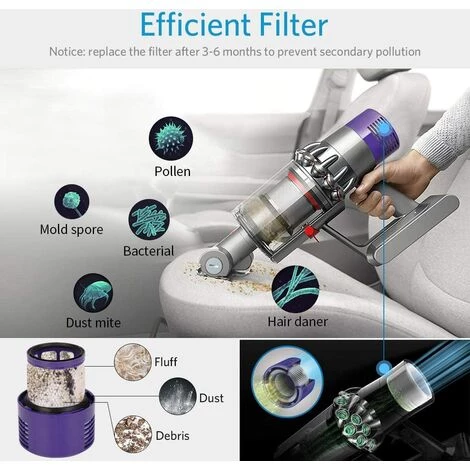 Efficient Filter

Notice: replace the filter after 3-6 months to prevent secondary pollution

Pollen

Mold spore

Bacterial

Dust mite

Hair daner

Fluff

Dust

Debris