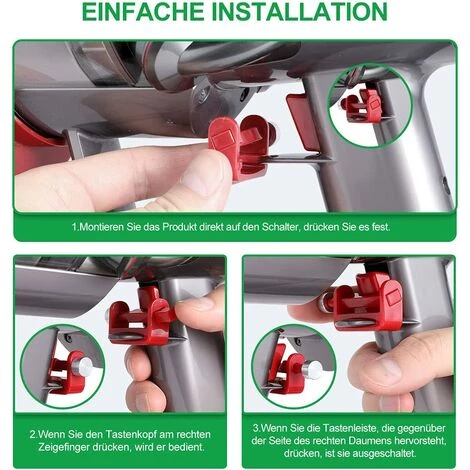 EINFACHE INSTALLATION

1.Montieren Sie das Produkt direkt auf den Schalter, drücken Sie es fest.

2.Wenn Sie den Tastenkopf am rechten Zeigefinger drücken, wird er bedient.

3.Wenn Sie die Tastenleiste, die gegenüber der Seite des rechten Daumens hervorsteht, drücken, ist sie ausgeschaltet.