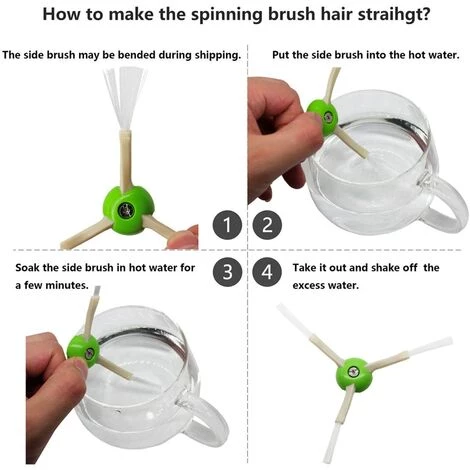 How to make the spinning brush hair straihgt?

The side brush may be bended during shipping.

1

Put the side brush into the hot water.

2

Soak the side brush in hot water for a few minutes.

3

4

Take it out and shake off the excess water.