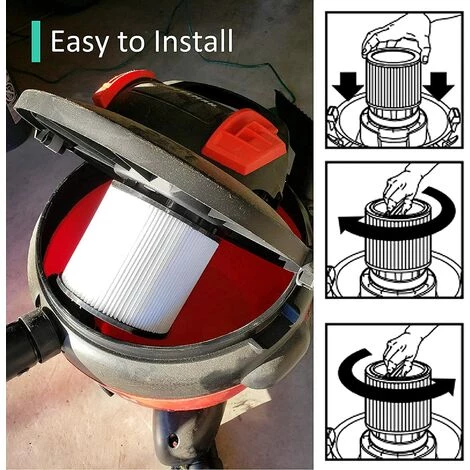 Easy to Install