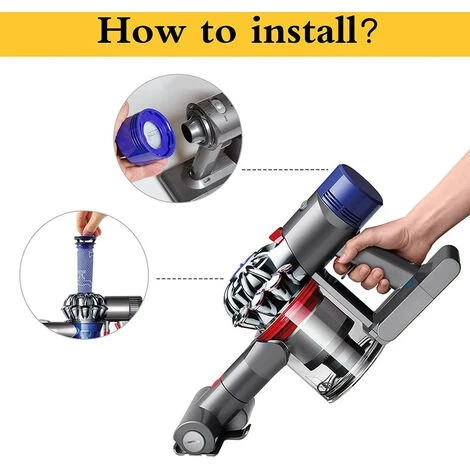 How to install?