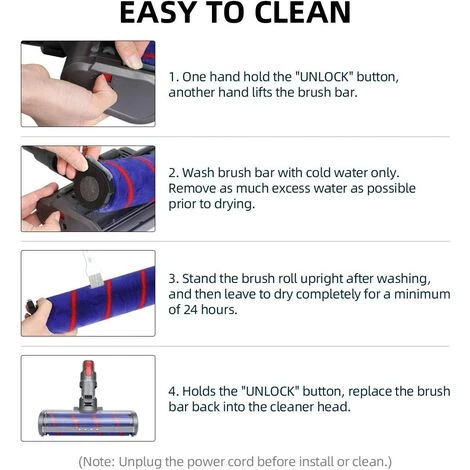 EASY TO CLEAN

1. One hand hold the "UNLOCK" button, another hand lifts the brush bar.

2. Wash brush bar with cold water only. Remove as much excess water as possible prior to drying.

3. Stand the brush roll upright after washing, and then leave to dry completely for a minimum of 24 hours.

4. Holds the "UNLOCK" button, replace the brush bar back into the cleaner head.

(Note: Unplug the power cord before install or clean.)